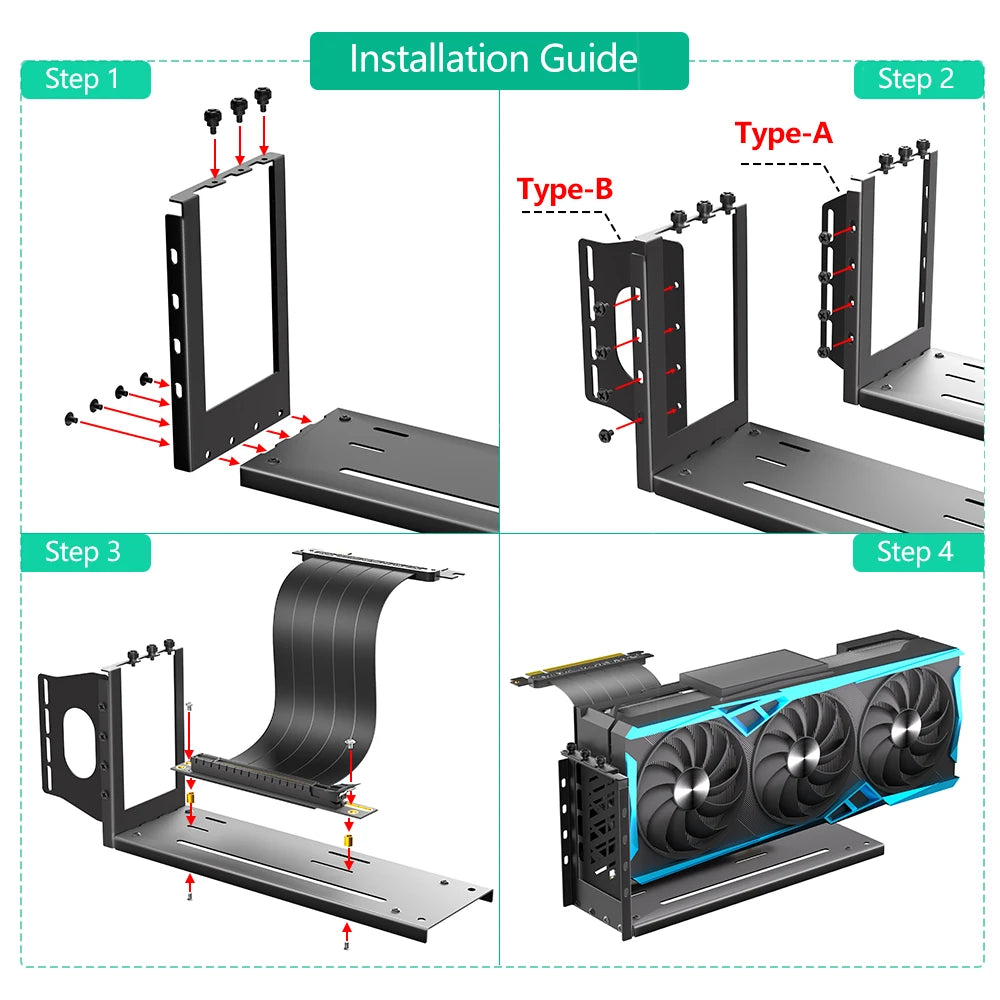 Installation Guide

Step 1

Step 2

Type-A

Type-B

Step 3

Step 4