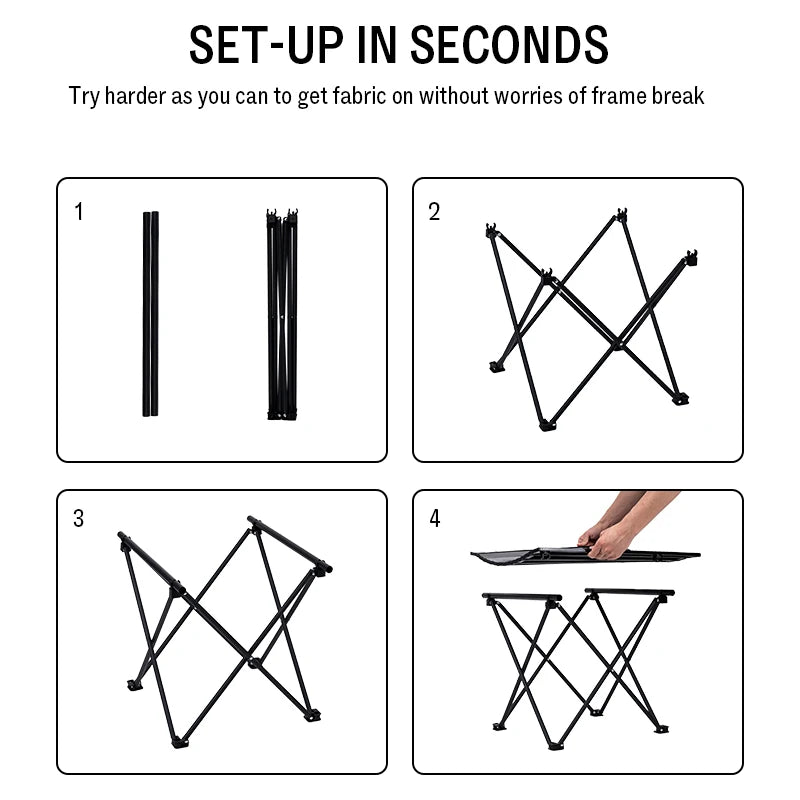 SET-UP IN SECONDS

Try harder as you can to get fabric on without worries of frame break

1

2

3

4