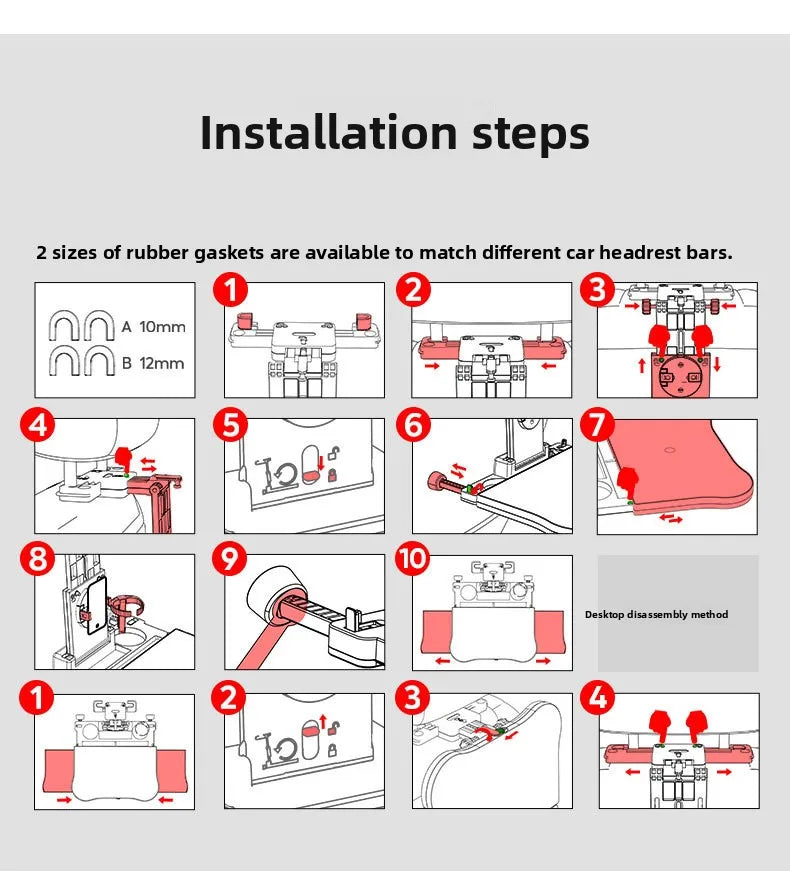 Installation steps

2 sizes of rubber gaskets are available to match different car headrest bars.

A 10mm
B 12mm

1

2

3

4

5

6

7

8

9

10

Desktop disassembly method

1

2

3

4