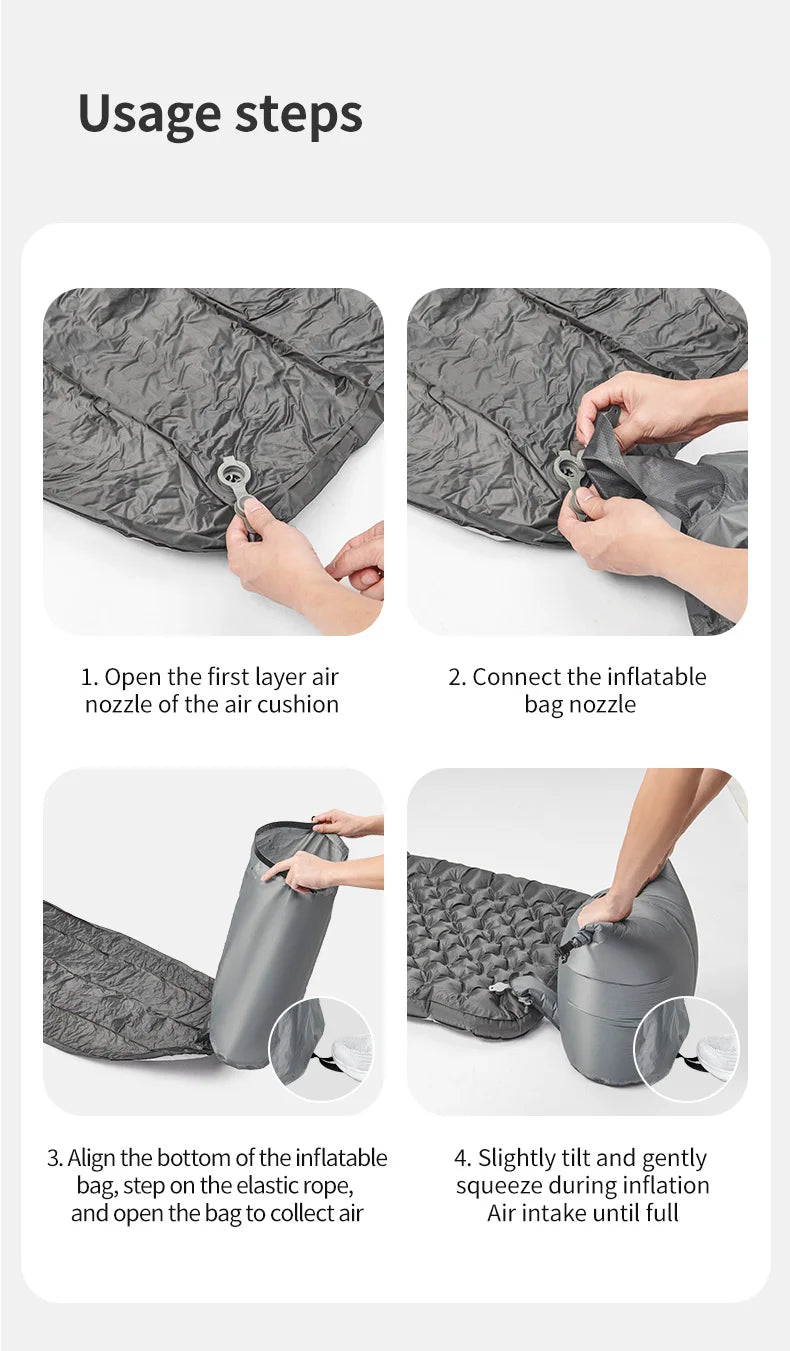 Usage steps

1. Open the first layer air nozzle of the air cushion

2. Connect the inflatable bag nozzle

3. Align the bottom of the inflatable bag, step on the elastic rope, and open the bag to collect air

4. Slightly tilt and gently squeeze during inflation Air intake until full